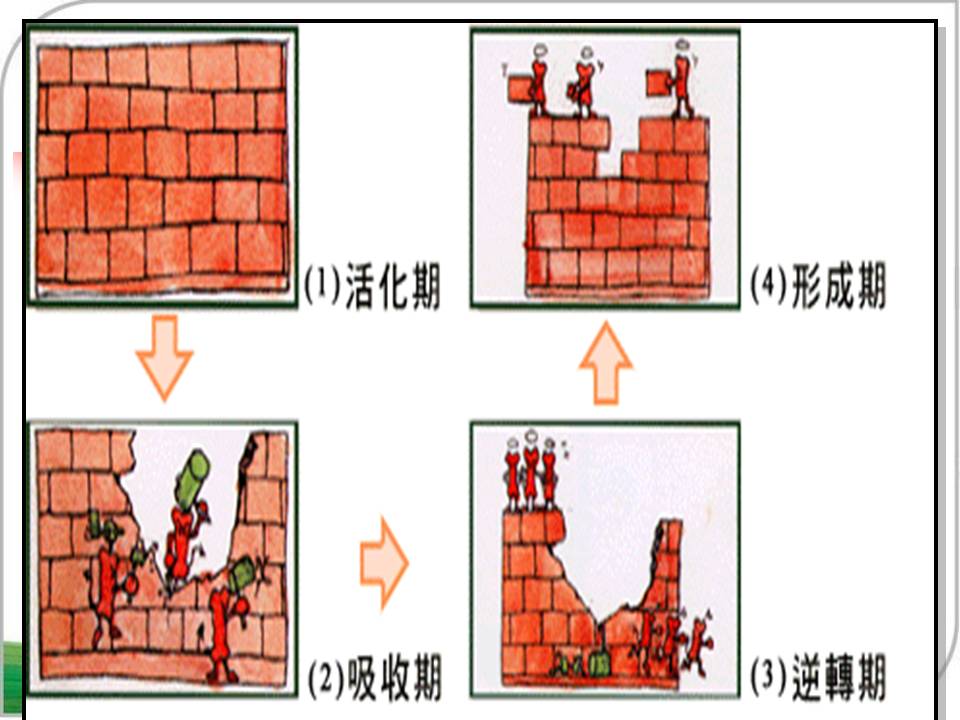 (1)活化期

(4)形成期

(2)吸收期

(3)逆轉期